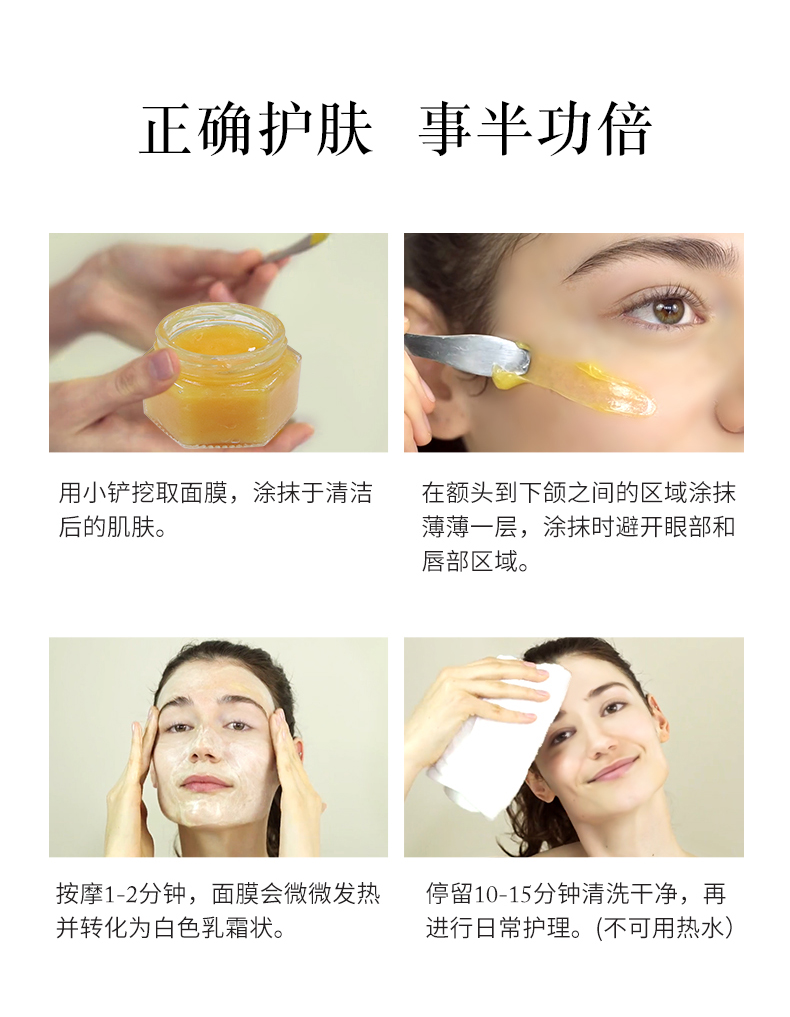 正确护肤 事半功倍

用小铲挖取面膜，涂抹于清洁后的肌肤。

在额头到下颌之间的区域涂抹薄薄一层，涂抹时避开眼部和唇部区域。

按摩1-2分钟，面膜会微微发热并转化为白色乳霜状。

停留10-15分钟清洗干净，再进行日常护理。(不可用热水）